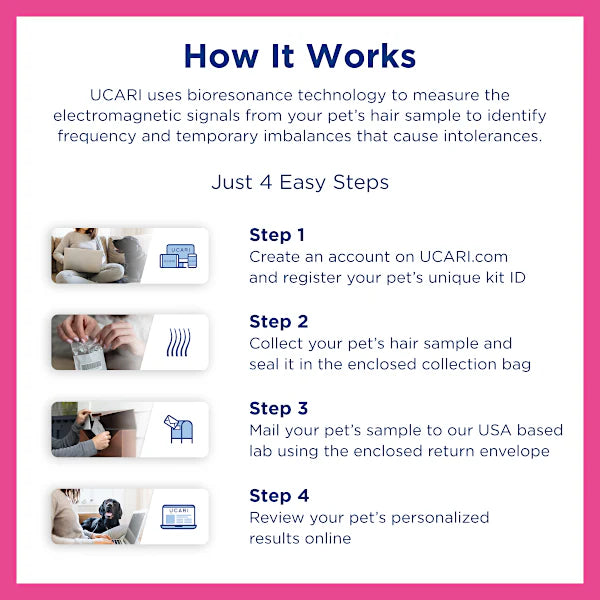 How It Works

UCARI uses bioresonance technology to measure the electromagnetic signals from your pet's hair sample to identify frequency and temporary imbalances that cause intolerances.

Just 4 Easy Steps

UCARI

Step 1
Create an account on UCARI.com and register your pet's unique kit ID

Step 2
Collect your pet's hair sample and seal it in the enclosed collection bag

Step 3
Mail your pet's sample to our USA based lab using the enclosed return envelope

UCARI

Step 4
Review your pet's personalized results online